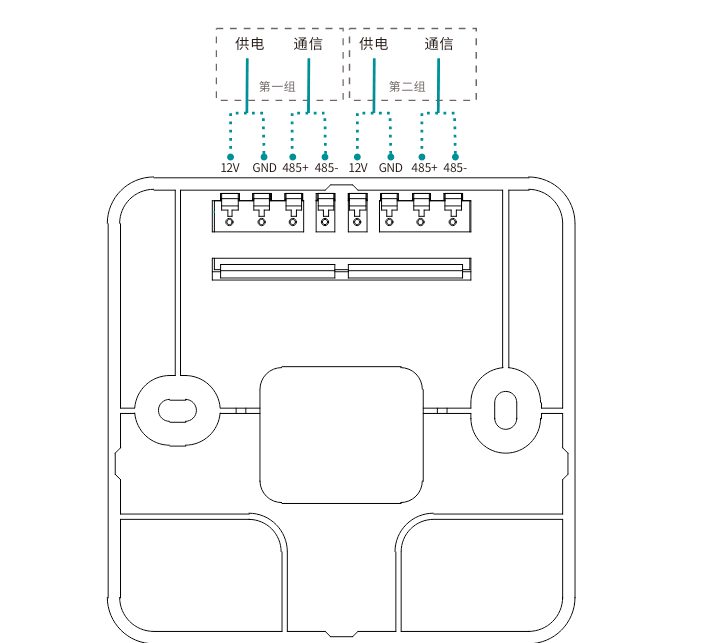 供电 通信
第一组

供电 通信
第二组

12V GND 485+ 485- 12V GND 485+ 485-